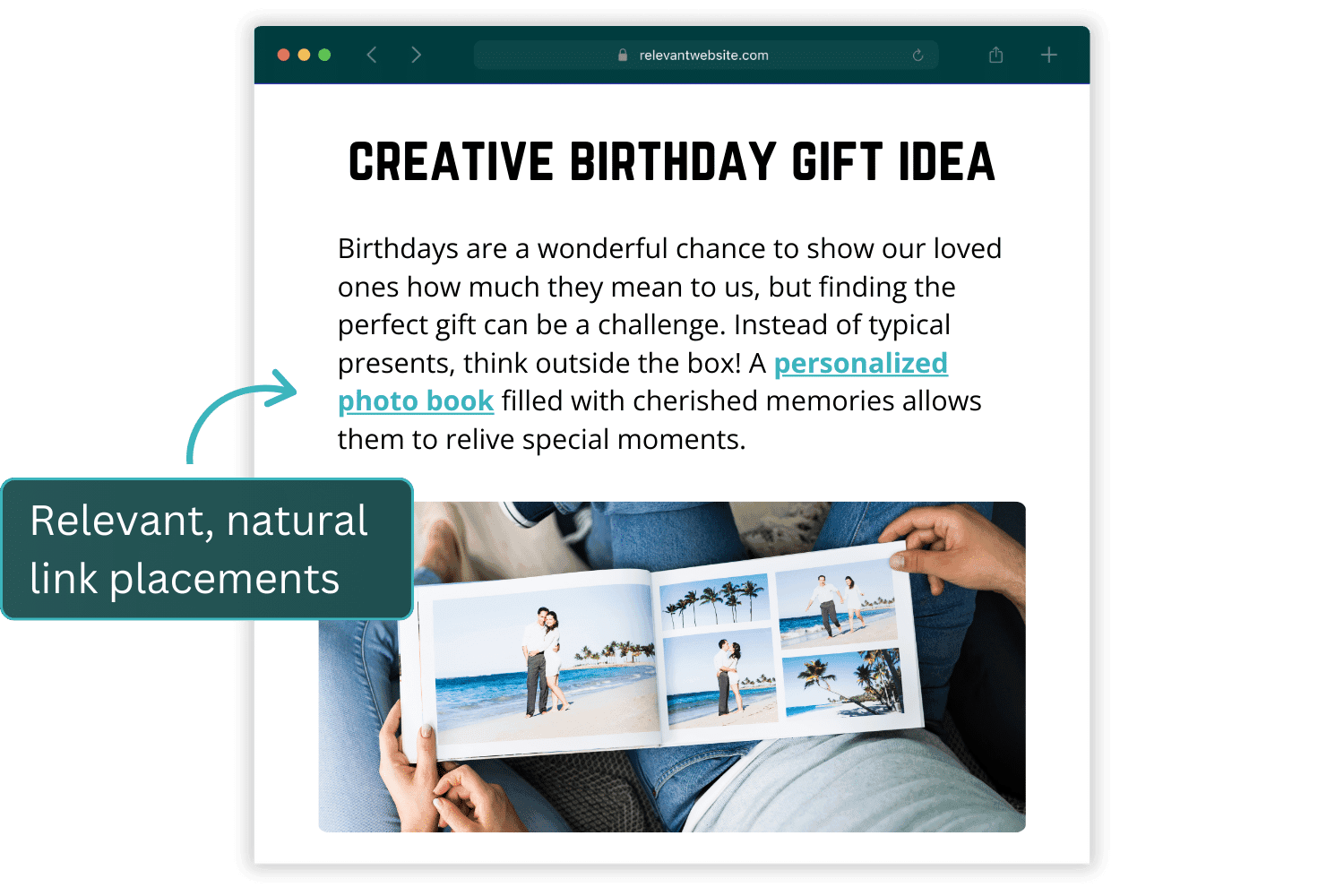 relevantwebsite.com

CREATIVE BIRTHDAY GIFT IDEA

Birthdays are a wonderful chance to show our loved ones how much they mean to us, but finding the perfect gift can be a challenge. Instead of typical presents, think outside the box! A personalized photo book filled with cherished memories allows them to relive special moments.

Relevant, natural link placements